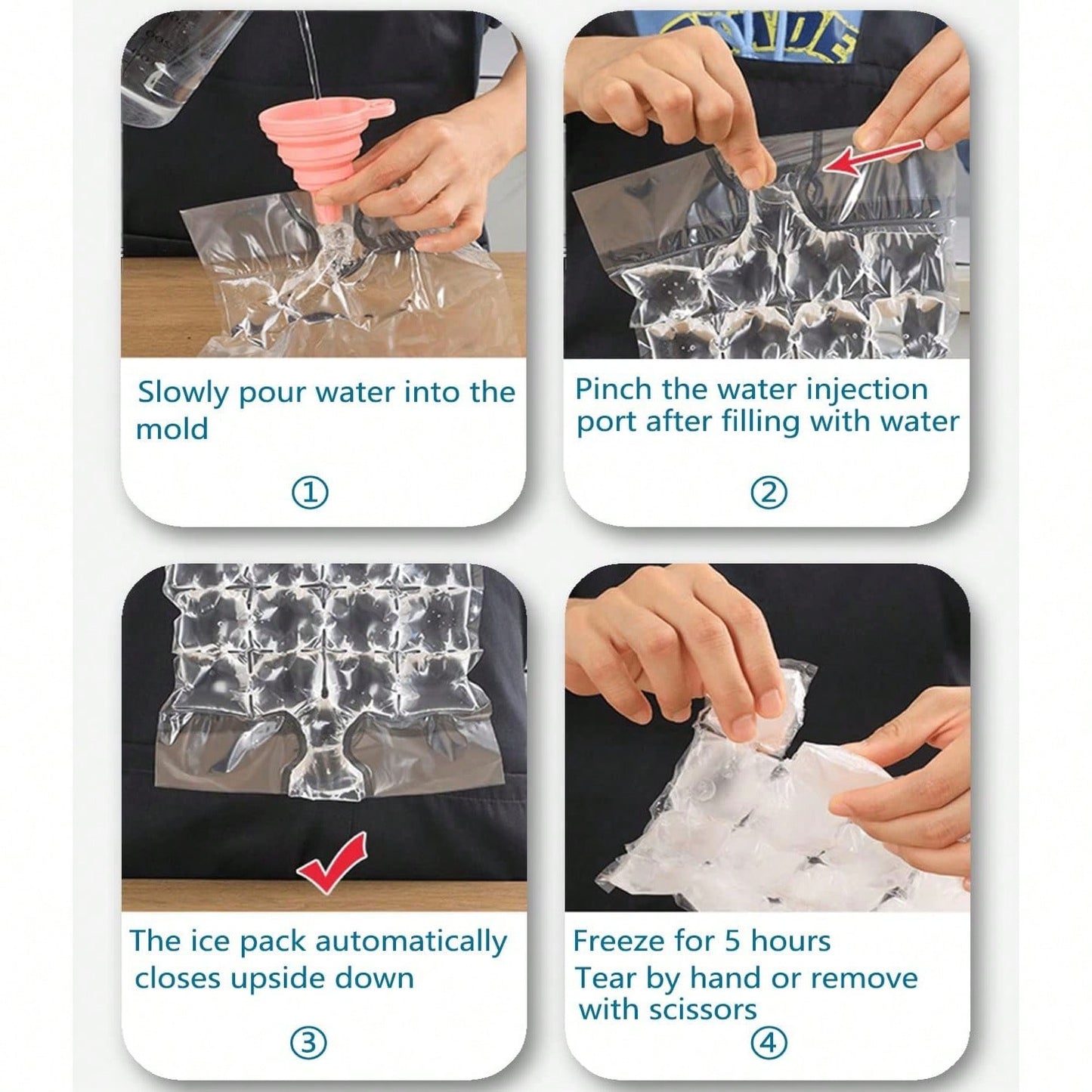 Slowly pour water into the mold

①

Pinch the water injection port after filling with water

②

The ice pack automatically closes upside down

③

Freeze for 5 hours
Tear by hand or remove with scissors

④