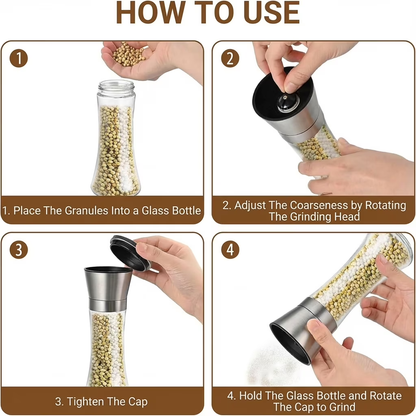 HOW TO USE

1

1. Place The Granules Into a Glass Bottle

2

2. Adjust The Coarseness by Rotating The Grinding Head

3

3. Tighten The Cap

4

4. Hold The Glass Bottle and Rotate The Cap to Grind