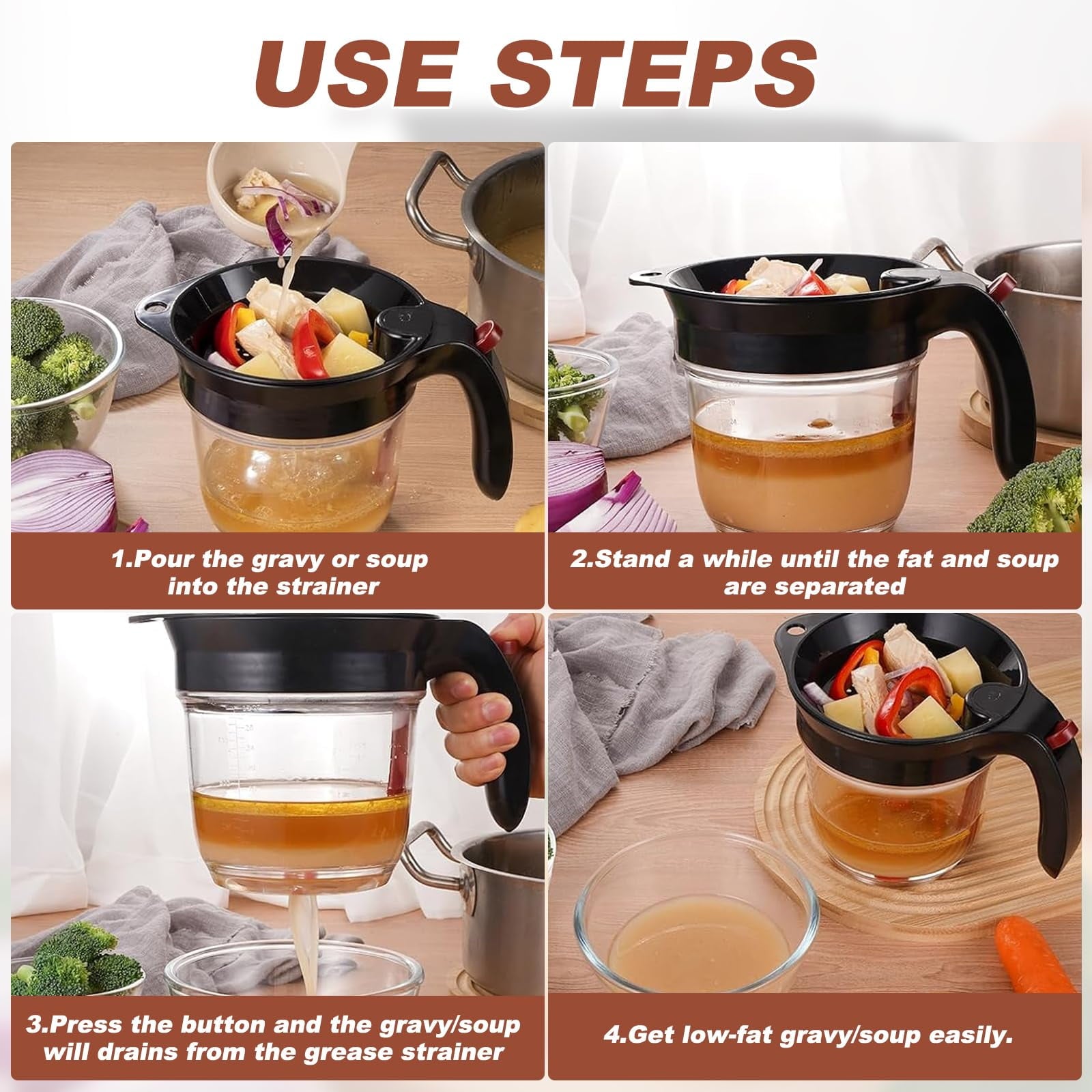 USE STEPS

1.Pour the gravy or soup into the strainer

2.Stand a while until the fat and soup are separated

3.Press the button and the gravy/soup will drains from the grease strainer

4.Get low-fat gravy/soup easily.